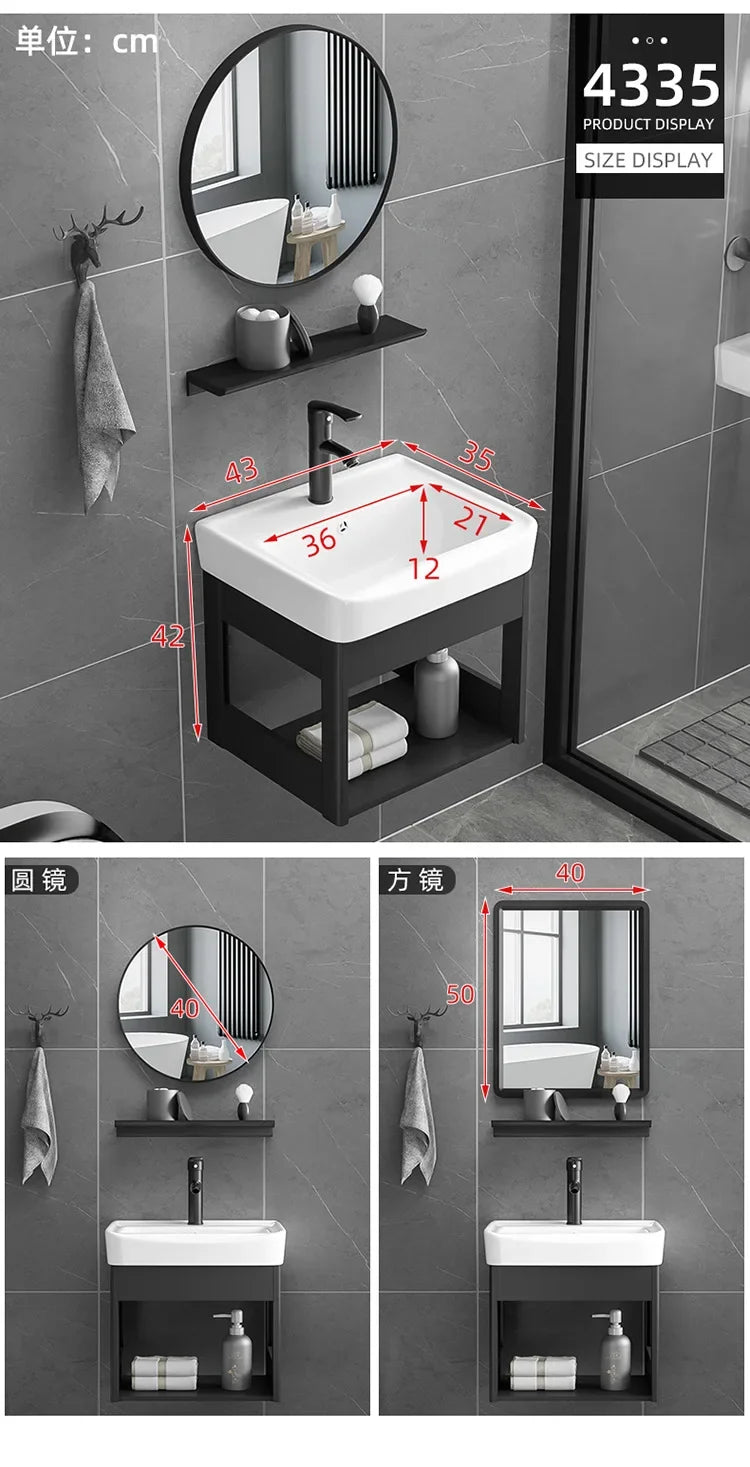 单位：cm

4335
PRODUCT DISPLAY
SIZE DISPLAY

43
35
36
21
12
42

圆镜
40

方镜
40
50